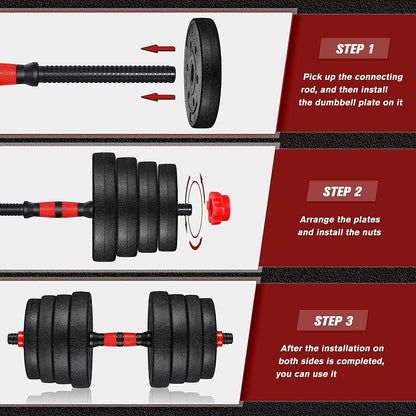 STEP 1

Pick up the connecting rod, and then install the dumbbell plate on it

STEP 2

Arrange the plates and install the nuts

STEP 3

After the installation on both sides is completed, you can use it